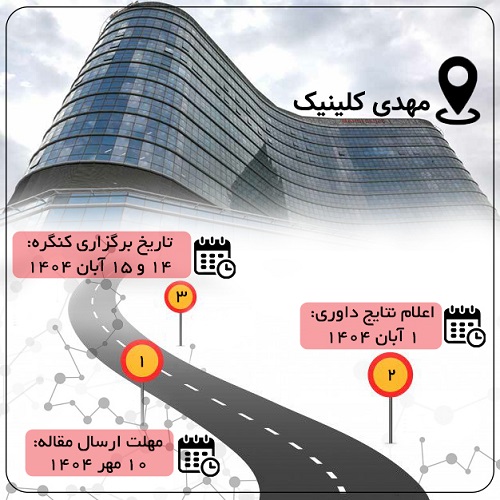 مهدی کلینیک

تاریخ برگزاری کنگره:
۱۴ و ۱۵ آبان ۱۴۰۴

۳

اعلام نتایج داوری:
۱ آبان ۱۴۰۴

۱

۲

مهلت ارسال مقاله:
۱۰ مهر ۱۴۰۴